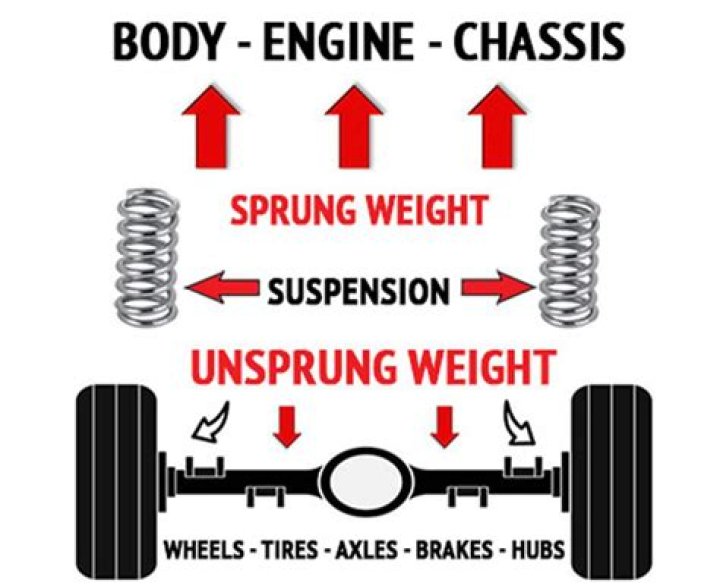 BODY - ENGINE - CHASSIS

SPRUNG WEIGHT

SUSPENSION

UNSPRUNG WEIGHT

WHEELS - TIRES - AXLES - BRAKES - HUBS