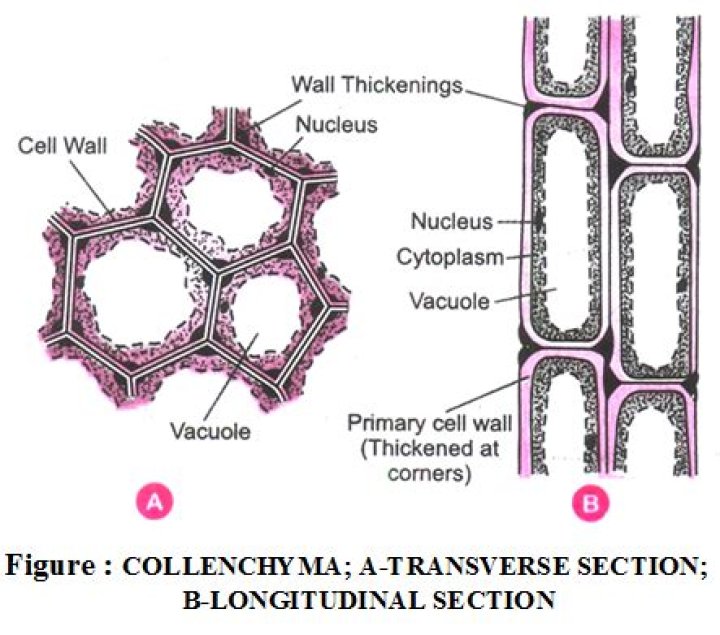 Wall Thickenings

Nucleus

Cell Wall

Vacuole

Nucleus

Cytoplasm

Vacuole

Primary cell wall (Thickened at corners)

A

B

Figure : COLLENCHYMA; A-TRANSVERSE SECTION; B-LONGITUDINAL SECTION