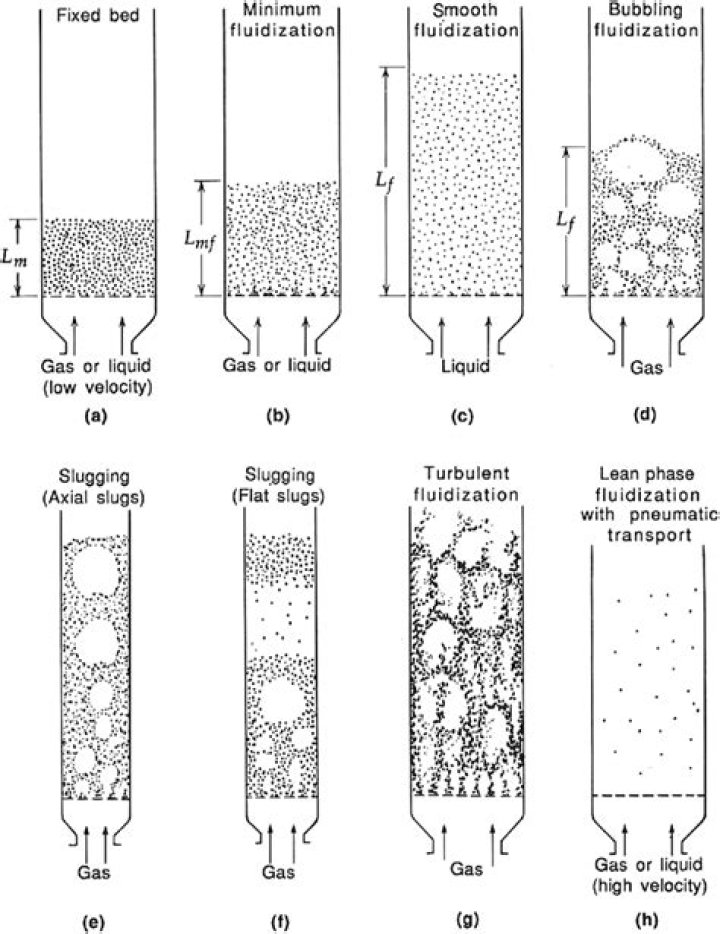 Fixed bed

$L_m$

Gas or liquid (low velocity)

(a)

Minimum fluidization

$L_{mf}$

Gas or liquid

(b)

Smooth fluidization

$L_f$

Liquid

(c)

Bubbling fluidization

$L_f$

Gas

(d)

Slugging (Axial slugs)

Gas

(e)

Slugging (Flat slugs)

Gas

(f)

Turbulent fluidization

Gas

(g)

Lean phase fluidization with pneumatic transport

Gas or liquid (high velocity)

(h)