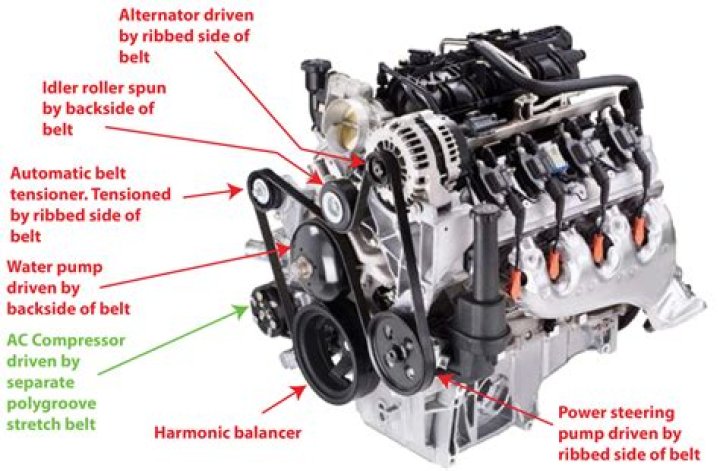 Alternator driven by ribbed side of belt

Idler roller spun by backside of belt

Automatic belt tensioner. Tensioned by ribbed side of belt

Water pump driven by backside of belt

AC Compressor driven by separate polygroove stretch belt

Harmonic balancer

Power steering pump driven by ribbed side of belt