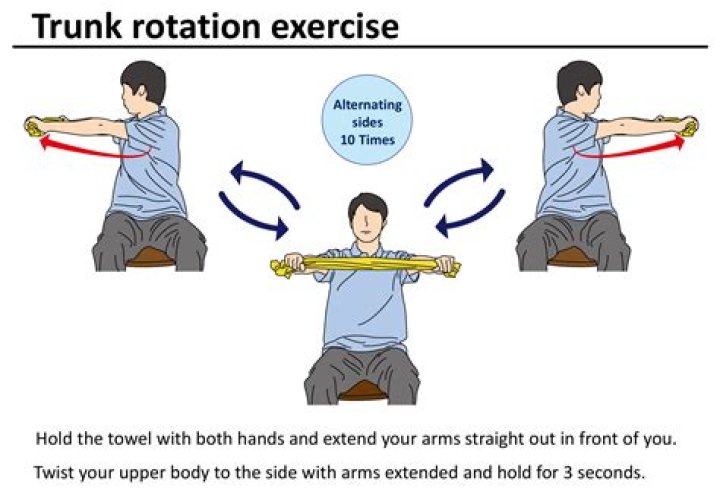 Trunk rotation exercise

Alternating sides 10 Times

Hold the towel with both hands and extend your arms straight out in front of you.

Twist your upper body to the side with arms extended and hold for 3 seconds.