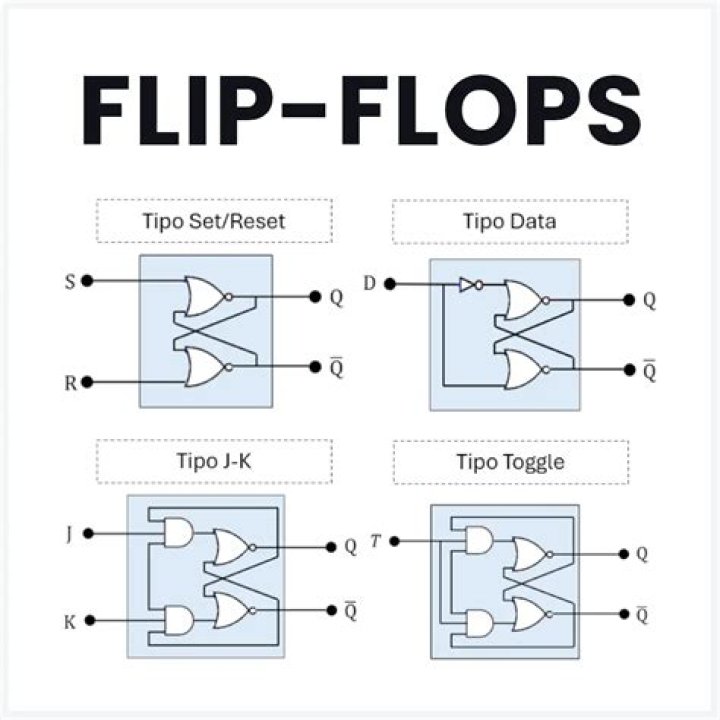 FLIP-FLOPS

Tipo Set/Reset

S

R

Q

$\overline{Q}$

Tipo Data

D

Q

$\overline{Q}$

Tipo J-K

J

K

Q

$\overline{Q}$

Tipo Toggle

T

Q

$\overline{Q}$