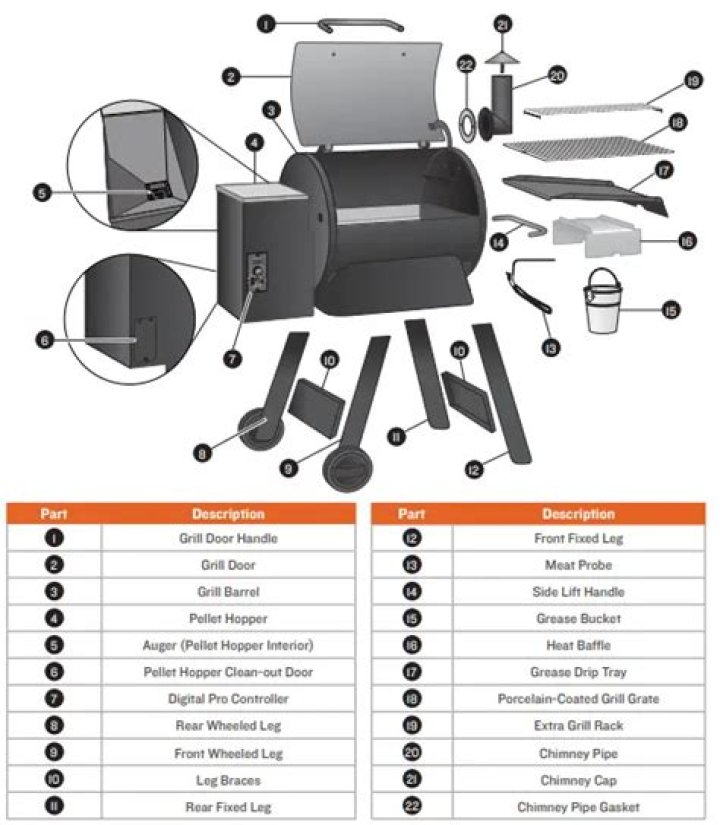 1
2
3
4
5
6
7
8
9
10
10
11
12
13
14
15
16
17
18
19
20
21
22

| Part | Description |
|---|---|
| 1 | Grill Door Handle |
| 2 | Grill Door |
| 3 | Grill Barrel |
| 4 | Pellet Hopper |
| 5 | Auger (Pellet Hopper Interior) |
| 6 | Pellet Hopper Clean-out Door |
| 7 | Digital Pro Controller |
| 8 | Rear Wheeled Leg |
| 9 | Front Wheeled Leg |
| 10 | Leg Braces |
| 11 | Rear Fixed Leg |

| Part | Description |
|---|---|
| 12 | Front Fixed Leg |
| 13 | Meat Probe |
| 14 | Side Lift Handle |
| 15 | Grease Bucket |
| 16 | Heat Baffle |
| 17 | Grease Drip Tray |
| 18 | Porcelain-Coated Grill Grate |
| 19 | Extra Grill Rack |
| 20 | Chimney Pipe |
| 21 | Chimney Cap |
| 22 | Chimney Pipe Gasket |