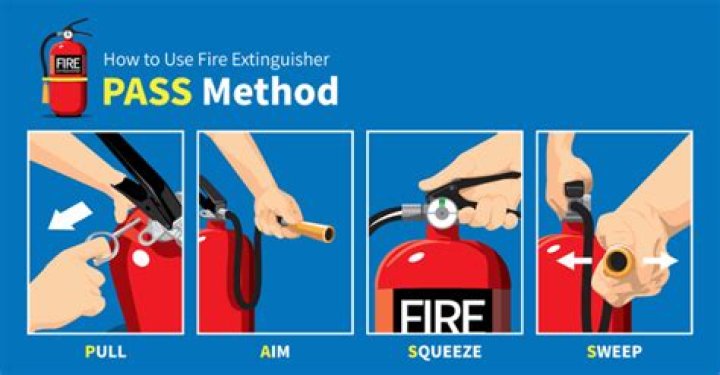 FIRE

How to Use Fire Extinguisher

PASS Method

FIRE

PULL

AIM

SQUEEZE

SWEEP