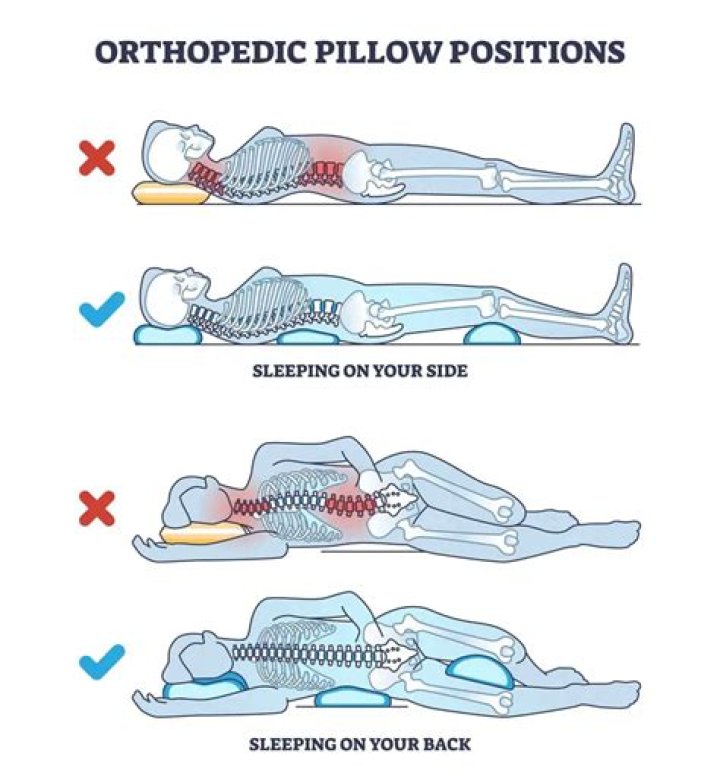 ORTHOPEDIC PILLOW POSITIONS

SLEEPING ON YOUR SIDE

SLEEPING ON YOUR BACK