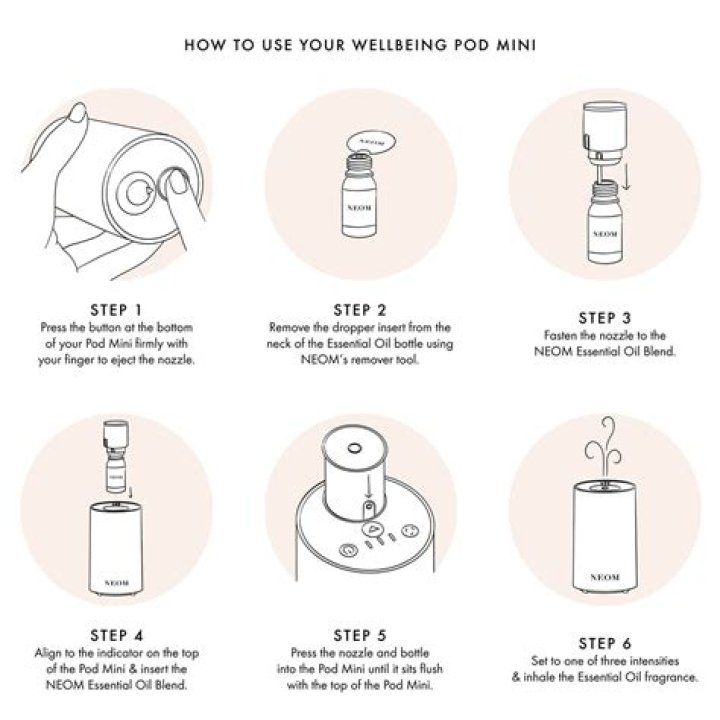 HOW TO USE YOUR WELLBEING POD MINI

NEOM

NEOM

NEOM

STEP 1
Press the button at the bottom of your Pod Mini firmly with your finger to eject the nozzle.

STEP 2
Remove the dropper insert from the neck of the Essential Oil bottle using NEOM's remover tool.

STEP 3
Fasten the nozzle to the NEOM Essential Oil Blend.

NEOM

NEOM

NEOM

STEP 4
Align to the indicator on the top of the Pod Mini & insert the NEOM Essential Oil Blend.

STEP 5
Press the nozzle and bottle into the Pod Mini until it sits flush with the top of the Pod Mini.

STEP 6
Set to one of three intensities & inhale the Essential Oil fragrance.