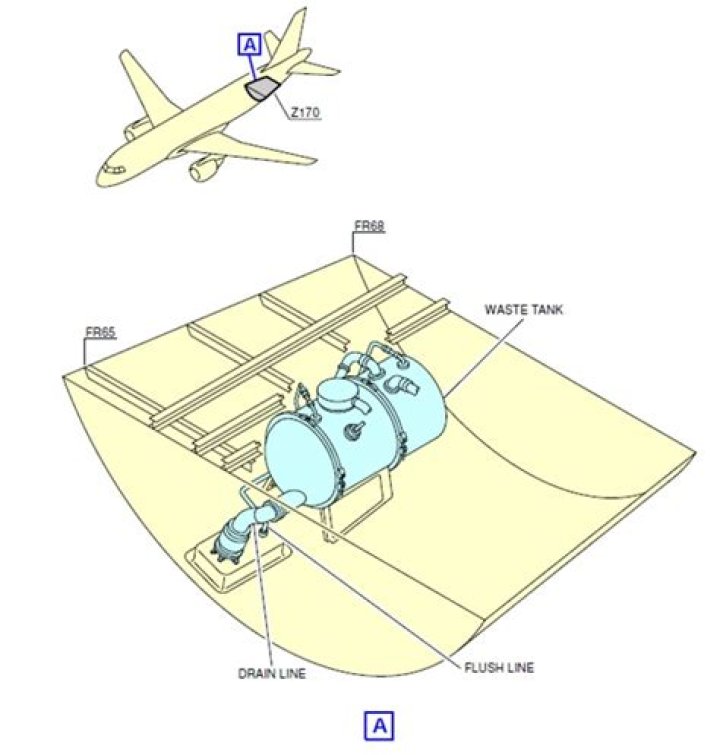 A
Z170
FR68
WASTE TANK
FR65
DRAIN LINE
FLUSH LINE
A