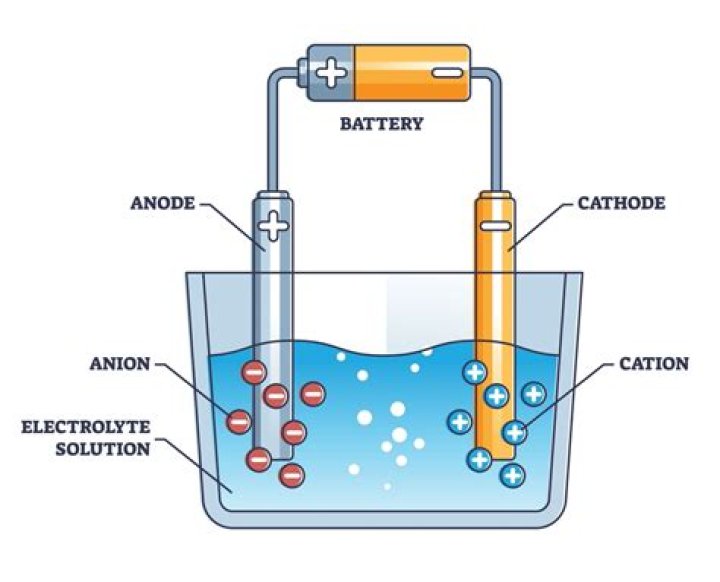 BATTERY

ANODE

CATHODE

ANION

CATION

ELECTROLYTE SOLUTION