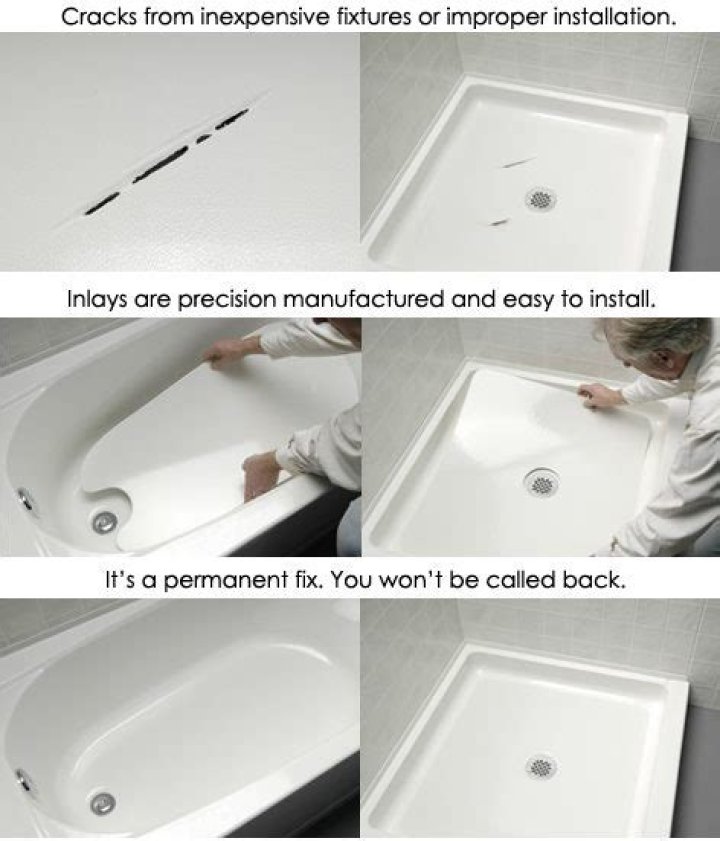 Cracks from inexpensive fixtures or improper installation.

Inlays are precision manufactured and easy to install.

It's a permanent fix. You won't be called back.