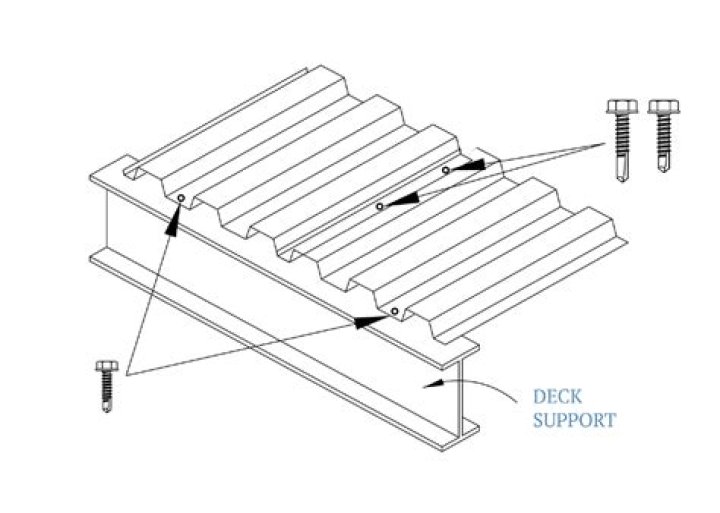 DECK SUPPORT