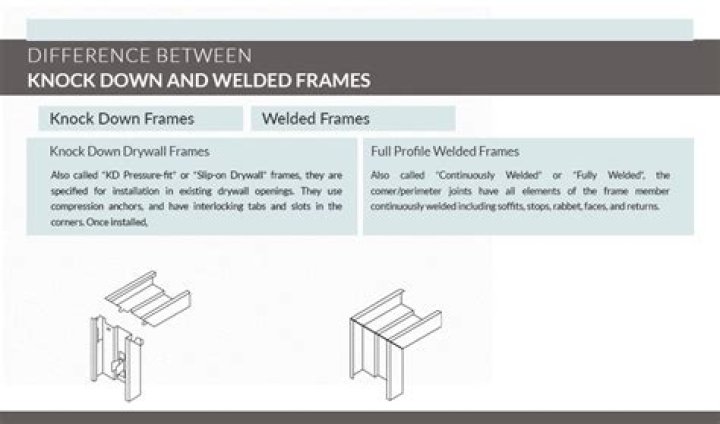 DIFFERENCE BETWEEN
KNOCK DOWN AND WELDED FRAMES

Knock Down Frames

Knock Down Drywall Frames

Also called "KD Pressure-fit" or "Slip-on Drywall" frames, they are specified for installation in existing drywall openings. They use compression anchors, and have interlocking tabs and slots in the corners. Once installed,

Welded Frames

Full Profile Welded Frames

Also called "Continuously Welded" or "Fully Welded", the corner/perimeter joints have all elements of the frame member continuously welded including soffits, stops, rabbet, faces, and returns.